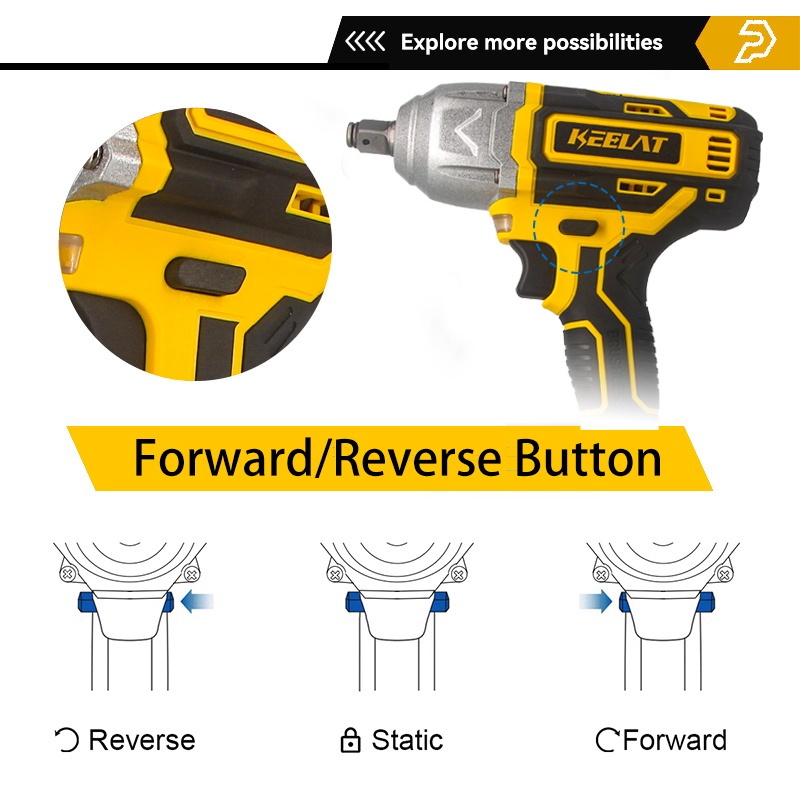 Explore more possibilities

KEELAT

Forward/Reverse Button

Reverse

Static

Forward